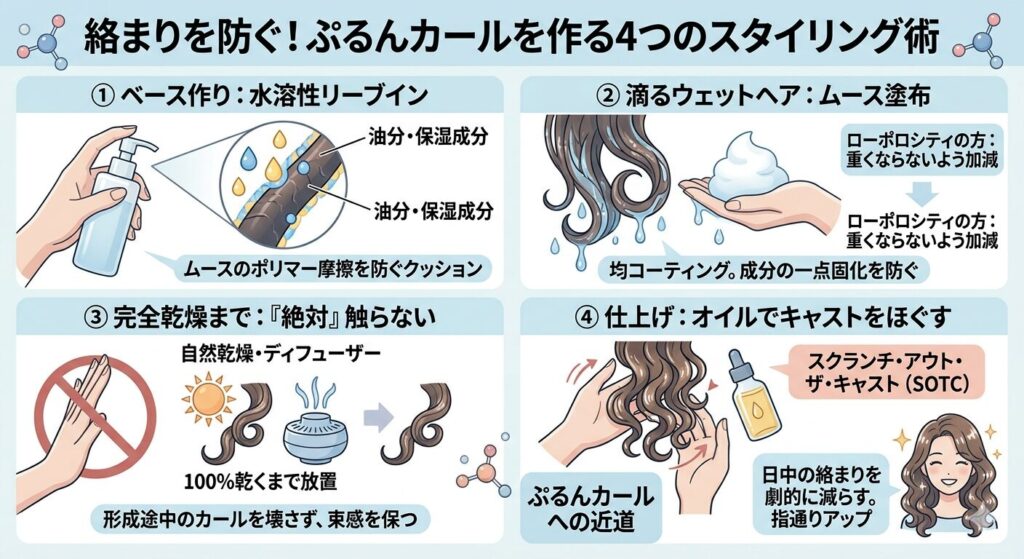 絡まりを防ぐ！ぷるんカールを作る4つのスタイリング術

① ベース作り：水溶性リーブイン

油分・保湿成分

油分・保湿成分

ムースのポリマー摩擦を防ぐクッション

② 滴るウェットヘア：ムース塗布

ローポロシティの方：重くならないよう加減

ローポロシティの方：重くならないよう加減

均コーティング。成分の一点固化を防ぐ

③ 完全乾燥まで：『絶対』触らない

自然乾燥・ディフューザー

100%乾くまで放置

形成途中のカールを壊さず、束感を保つ

④ 仕上げ：オイルでキャストをほぐす

スクランチ・アウト・ザ・キャスト（SOTC）

ぷるんカールへの近道

日中の絡まりを劇的に減らす。指通りアップ